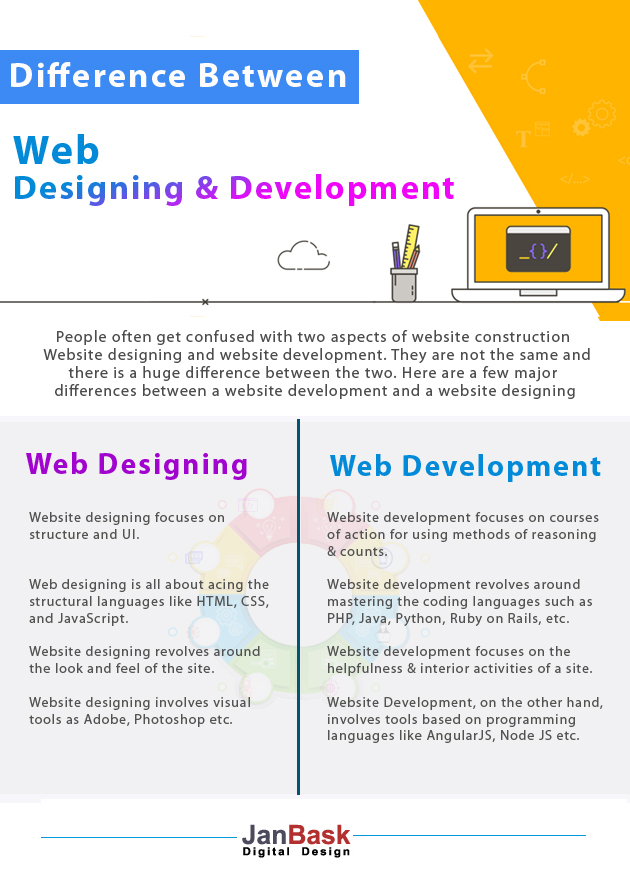 Difference Between

Web
Designing & Development

_{}/

People often get confused with two aspects of website construction Website designing and website development. They are not the same and there is a huge difference between the two. Here are a few major differences between a website development and a website designing

Web Designing

Website designing focuses on structure and UI.

Web designing is all about acing the structural languages like HTML, CSS, and JavaScript.

Website designing revolves around the look and feel of the site.

Website designing involves visual tools as Adobe, Photoshop etc.

Web Development

Website development focuses on courses of action for using methods of reasoning & counts.

Website development revolves around mastering the coding languages such as PHP, Java, Python, Ruby on Rails, etc.

Website development focuses on the helpfulness & interior activities of a site.

Website Development, on the other hand, involves tools based on programming languages like AngularJS, Node JS etc.

JanBask
Digital Design